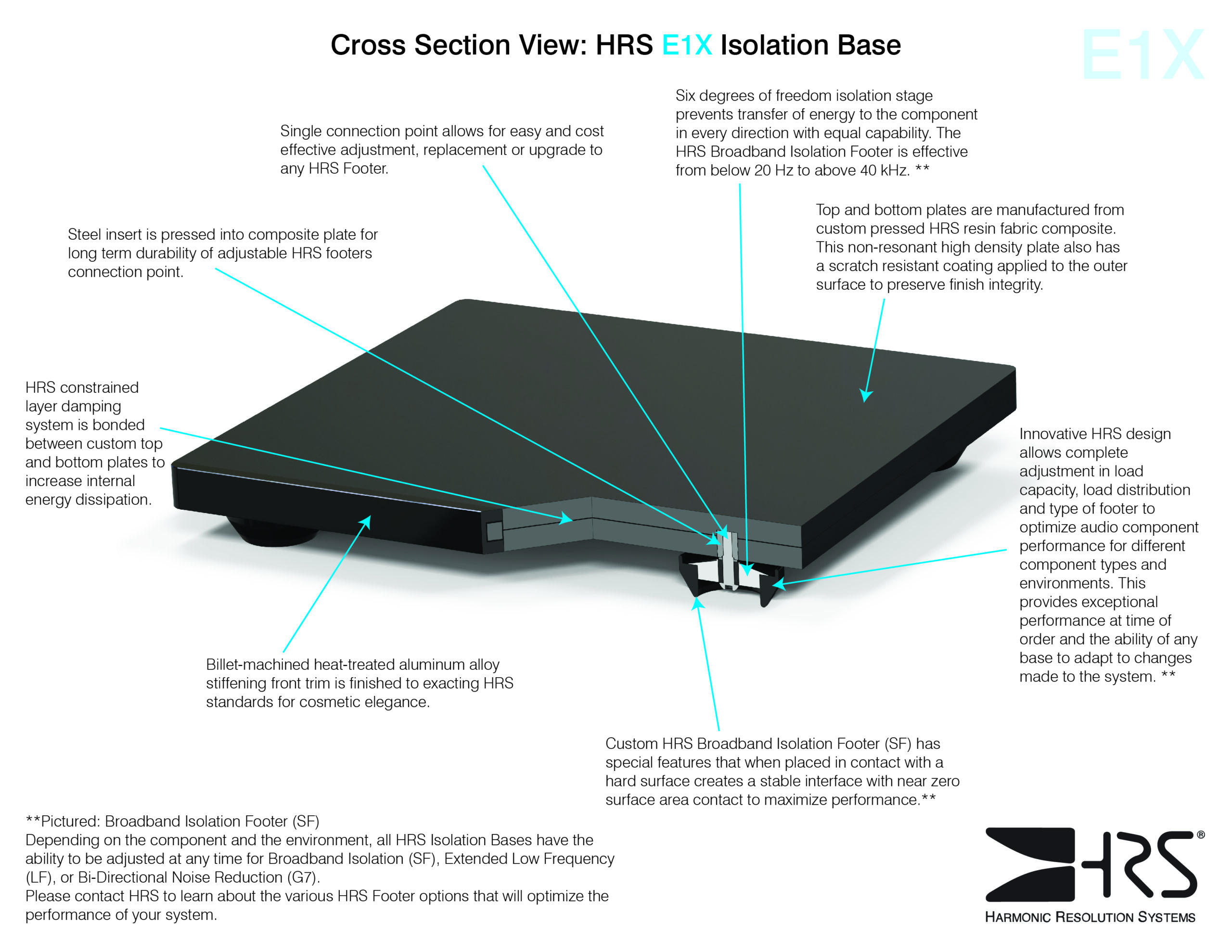 Cross Section View: HRS E1X Isolation Base

E1X

Six degrees of freedom isolation stage prevents transfer of energy to the component in every direction with equal capability. The HRS Broadband Isolation Footer is effective from below 20 Hz to above 40 kHz. **

Single connection point allows for easy and cost effective adjustment, replacement or upgrade to any HRS Footer.

Top and bottom plates are manufactured from custom pressed HRS resin fabric composite. This non-resonant high density plate also has a scratch resistant coating applied to the outer surface to preserve finish integrity.

Steel insert is pressed into composite plate for long term durability of adjustable HRS footers connection point.

HRS constrained layer damping system is bonded between custom top and bottom plates to increase internal energy dissipation.

Innovative HRS design allows complete adjustment in load capacity, load distribution and type of footer to optimize audio component performance for different component types and environments. This provides exceptional performance at time of order and the ability of any base to adapt to changes made to the system. **

Billet-machined heat-treated aluminum alloy stiffening front trim is finished to exacting HRS standards for cosmetic elegance.

Custom HRS Broadband Isolation Footer (SF) has special features that when placed in contact with a hard surface creates a stable interface with near zero surface area contact to maximize performance.**

**Pictured: Broadband Isolation Footer (SF)
Depending on the component and the environment, all HRS Isolation Bases have the ability to be adjusted at any time for Broadband Isolation (SF), Extended Low Frequency (LF), or Bi-Directional Noise Reduction (G7).
Please contact HRS to learn about the various HRS Footer options that will optimize the performance of your system.

HRS®
HARMONIC RESOLUTION SYSTEMS